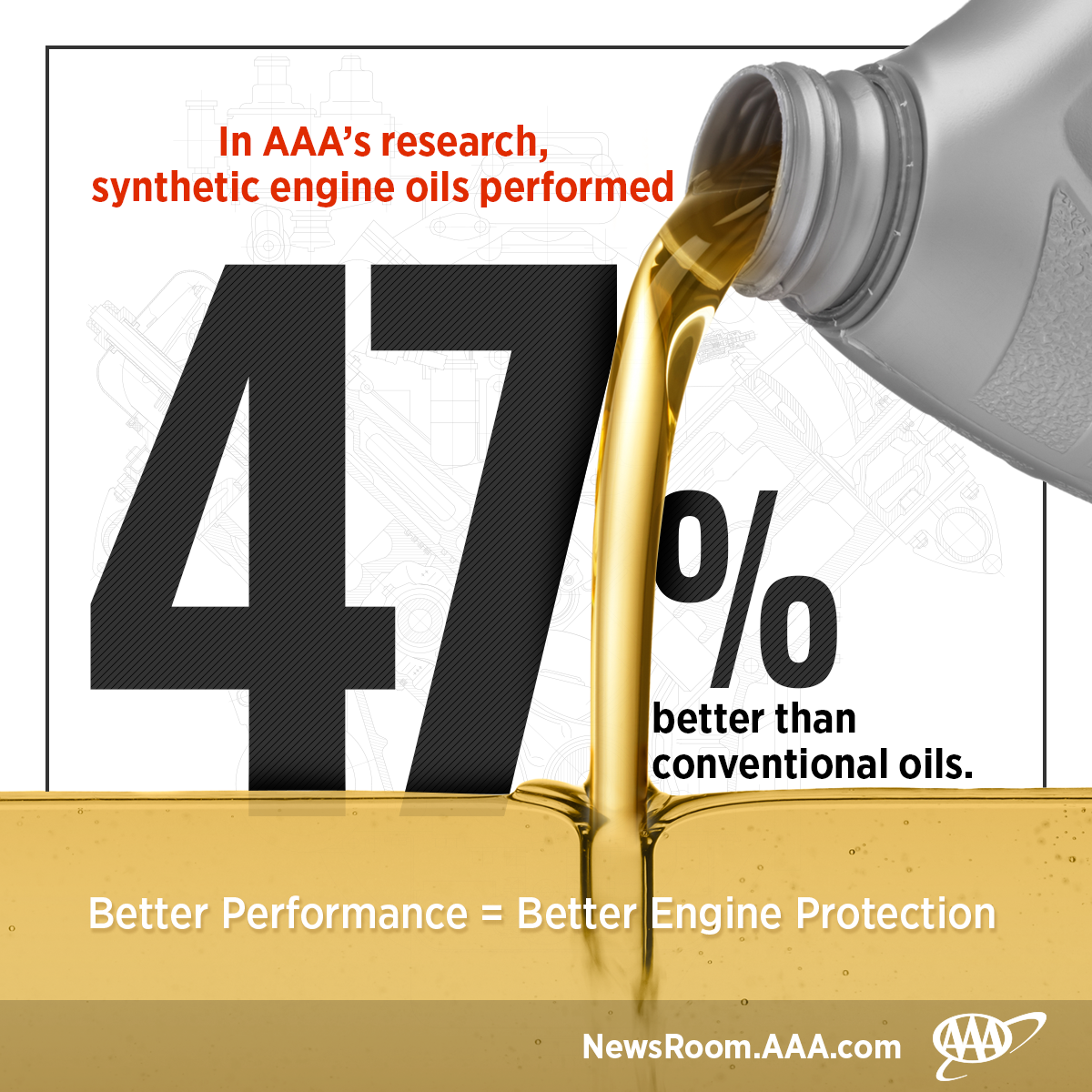 In AAA's research, synthetic engine oils performed

47%

better than conventional oils.

Better Performance = Better Engine Protection

NewsRoom.AAA.com

AAA